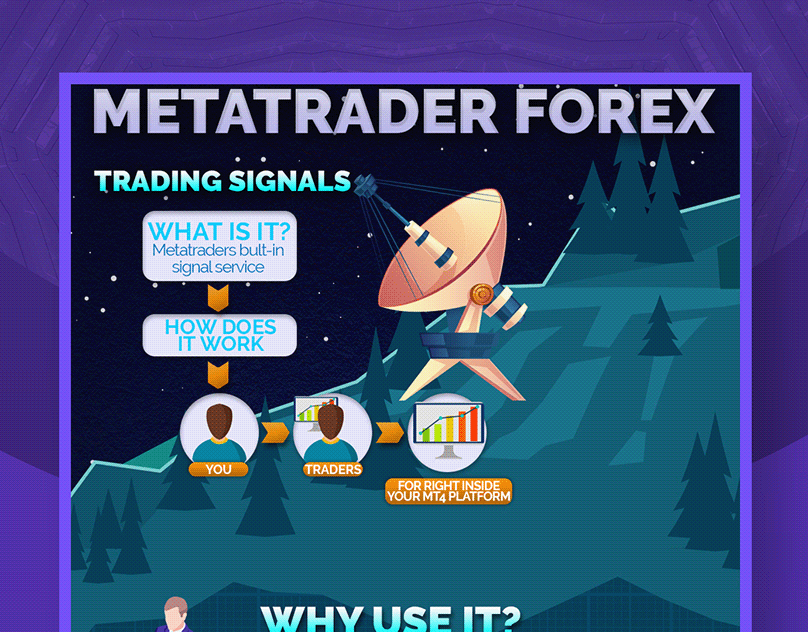 METATRADER FOREX

TRADING SIGNALS

WHAT IS IT?
Metatraders bult-in signal service

HOW DOES IT WORK

YOU

TRADERS

FOR RIGHT INSIDE YOUR MT4 PLATFORM

WHY USE IT?